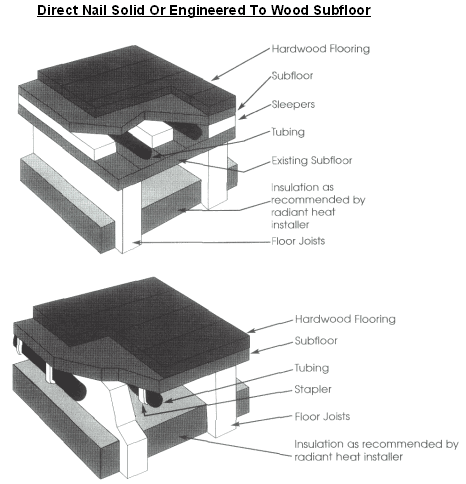 Direct Nail Solid Or Engineered To Wood Subfloor

Hardwood Flooring

Subfloor

Sleepers

Tubing

Existing Subfloor

Insulation as recommended by radiant heat installer

Floor Joists

Hardwood Flooring

Subfloor

Tubing

Stapler

Floor Joists

Insulation as recommended by radiant heat installer